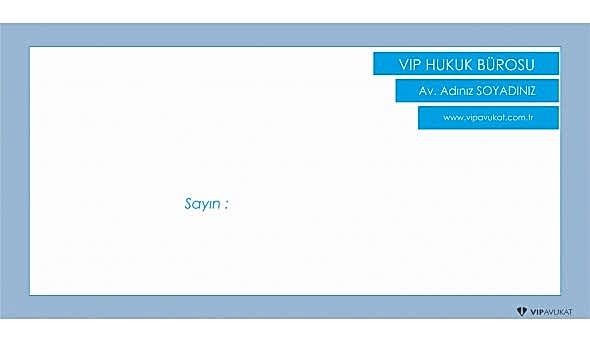 VIP HUKUK BÜROSU

Av. Adınız SOYADINIZ

www.vipavukat.com.tr

Sayın :

VIPAVUKAT